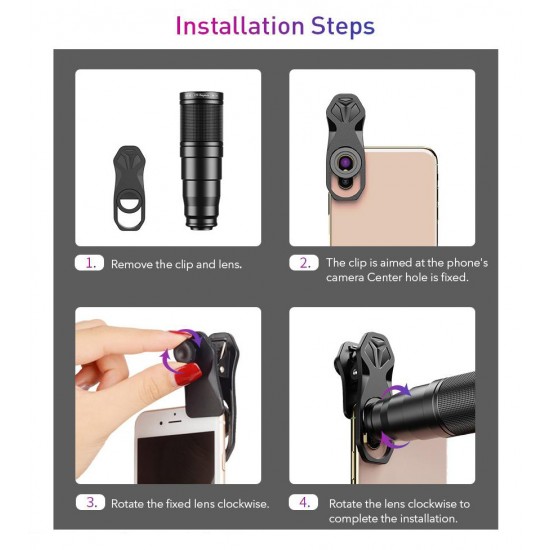 Installation Steps

1. Remove the clip and lens.

2. The clip is aimed at the phone's camera Center hole is fixed.

3. Rotate the fixed lens clockwise.

4. Rotate the lens clockwise to complete the installation.