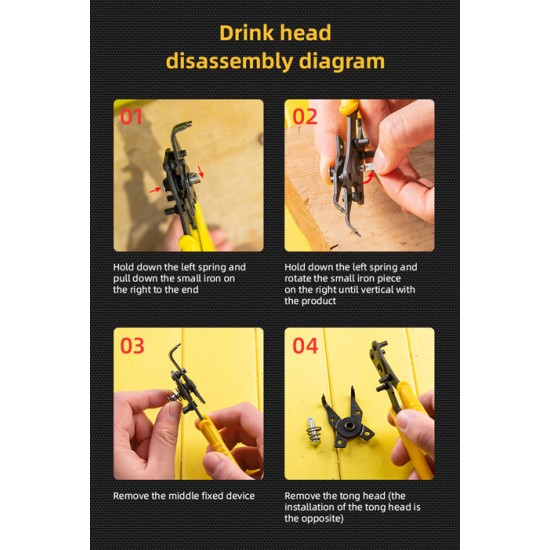 Drink head disassembly diagram

01

Hold down the left spring and pull down the small iron on the right to the end

02

Hold down the left spring and rotate the small iron piece on the right until vertical with the product

03

Remove the middle fixed device

04

Remove the tong head (the installation of the tong head is the opposite)